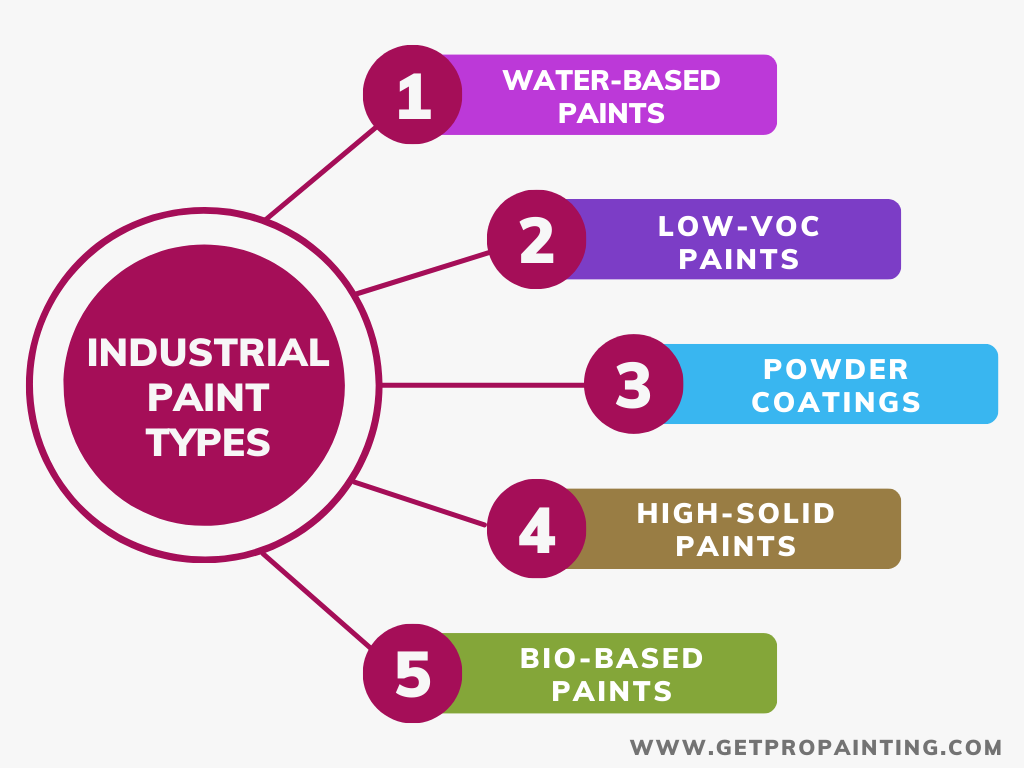 INDUSTRIAL PAINT TYPES

1 WATER-BASED PAINTS

2 LOW-VOC PAINTS

3 POWDER COATINGS

4 HIGH-SOLID PAINTS

5 BIO-BASED PAINTS

WWW.GETPROPAINTING.COM